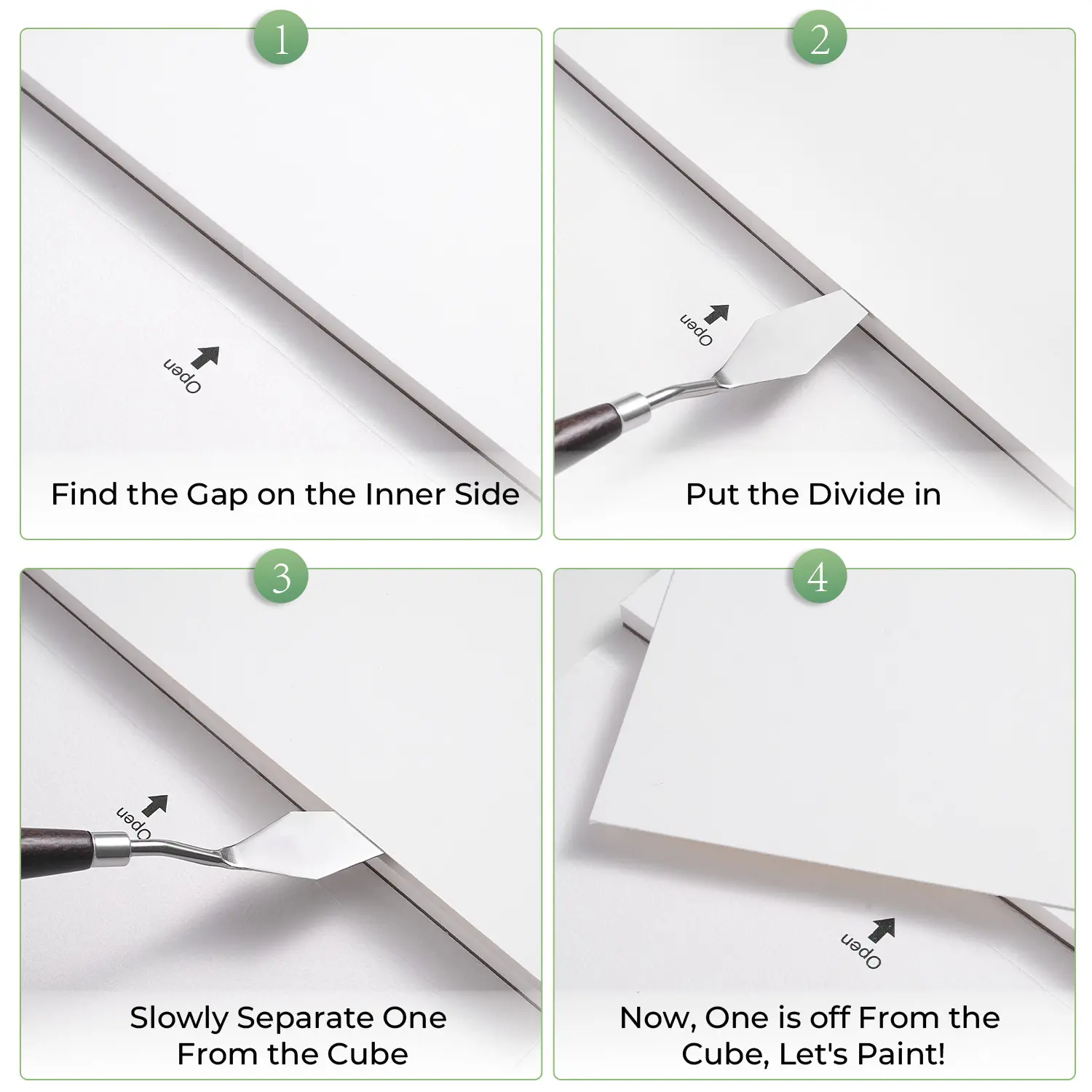 1

Open

Find the Gap on the Inner Side

2

Open

Put the Divide in

3

Open

Slowly Separate One From the Cube

4

Open

Now, One is off From the Cube, Let's Paint!